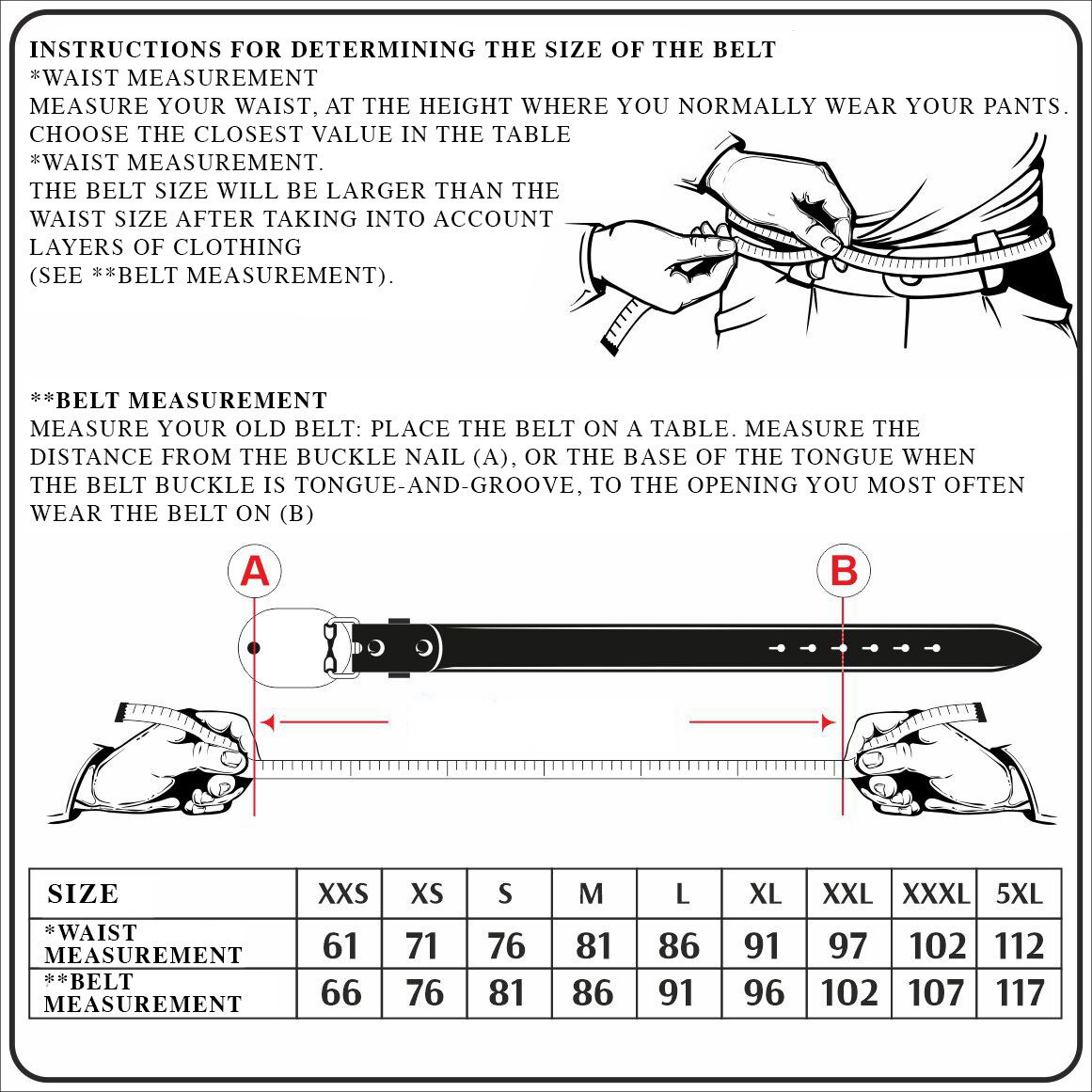 INSTRUCTIONS FOR DETERMINING THE SIZE OF THE BELT
*WAIST MEASUREMENT
MEASURE YOUR WAIST, AT THE HEIGHT WHERE YOU NORMALLY WEAR YOUR PANTS. CHOOSE THE CLOSEST VALUE IN THE TABLE
*WAIST MEASUREMENT.
THE BELT SIZE WILL BE LARGER THAN THE WAIST SIZE AFTER TAKING INTO ACCOUNT LAYERS OF CLOTHING
(SEE **BELT MEASUREMENT).

**BELT MEASUREMENT
MEASURE YOUR OLD BELT: PLACE THE BELT ON A TABLE. MEASURE THE DISTANCE FROM THE BUCKLE NAIL (A), OR THE BASE OF THE TONGUE WHEN THE BELT BUCKLE IS TONGUE-AND-GROOVE, TO THE OPENING YOU MOST OFTEN WEAR THE BELT ON (B)

A

B

| SIZE | XXS | XS | S | M | L | XL | XXL | XXXL | 5XL |
|---|---|---|---|---|---|---|---|---|---|
| *WAIST MEASUREMENT | 61 | 71 | 76 | 81 | 86 | 91 | 97 | 102 | 112 |
| **BELT MEASUREMENT | 66 | 76 | 81 | 86 | 91 | 96 | 102 | 107 | 117 |